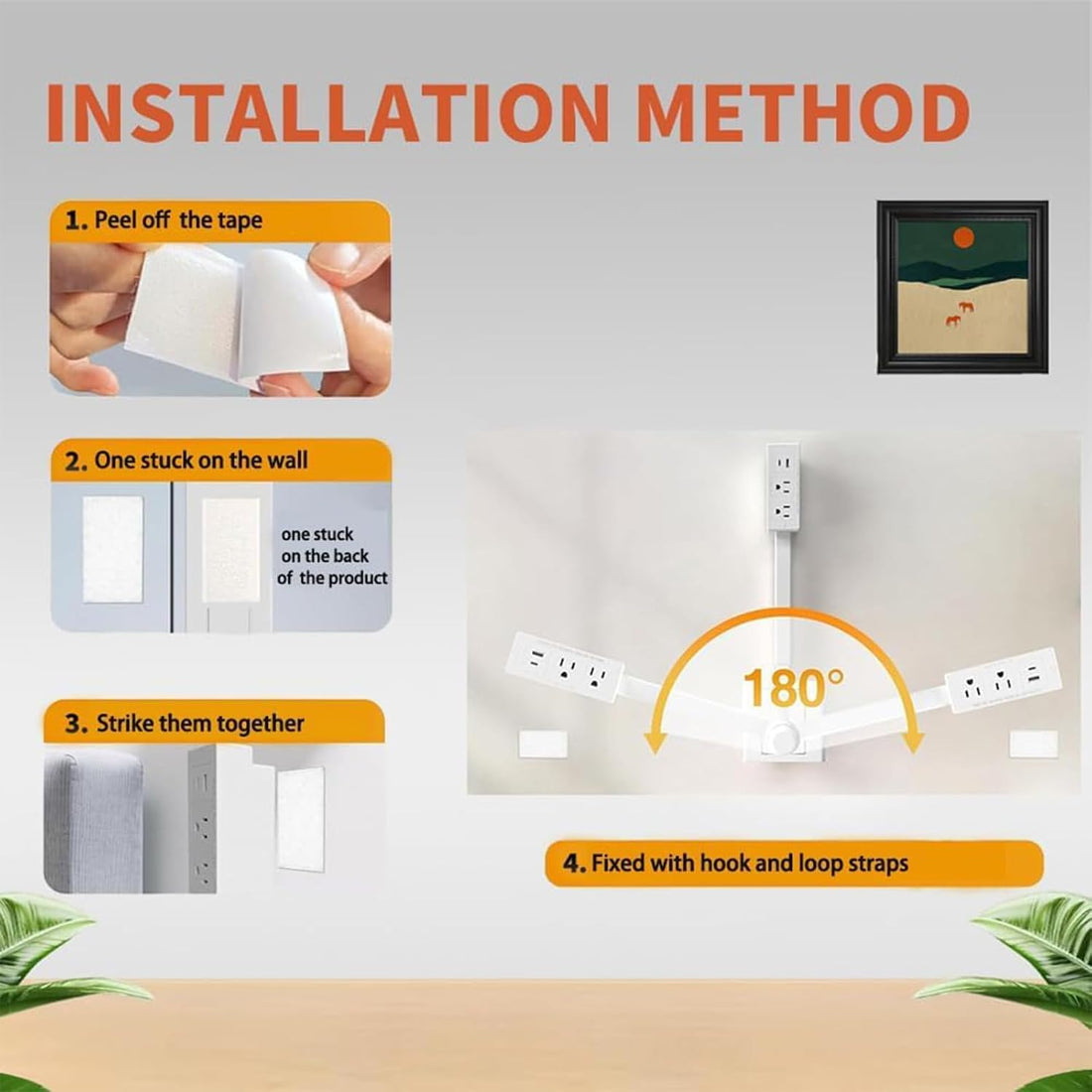 INSTALLATION METHOD

1. Peel off the tape

2. One stuck on the wall

one stuck on the back of the product

3. Strike them together

180°

4. Fixed with hook and loop straps